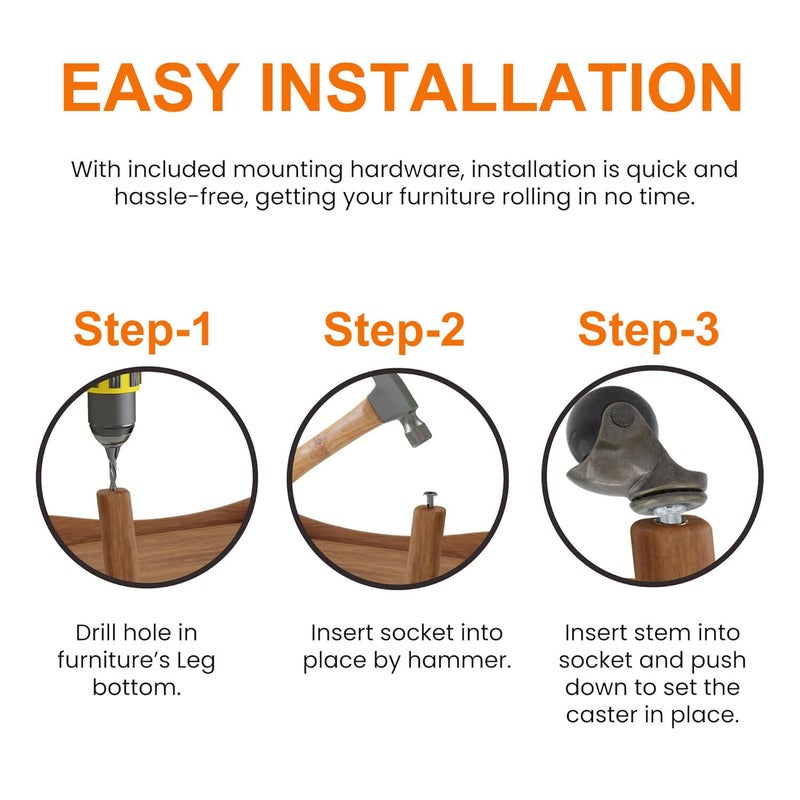 EASY INSTALLATION

With included mounting hardware, installation is quick and hassle-free, getting your furniture rolling in no time.

Step-1

Drill hole in furniture's Leg bottom.

Step-2

Insert socket into place by hammer.

Step-3

Insert stem into socket and push down to set the caster in place.